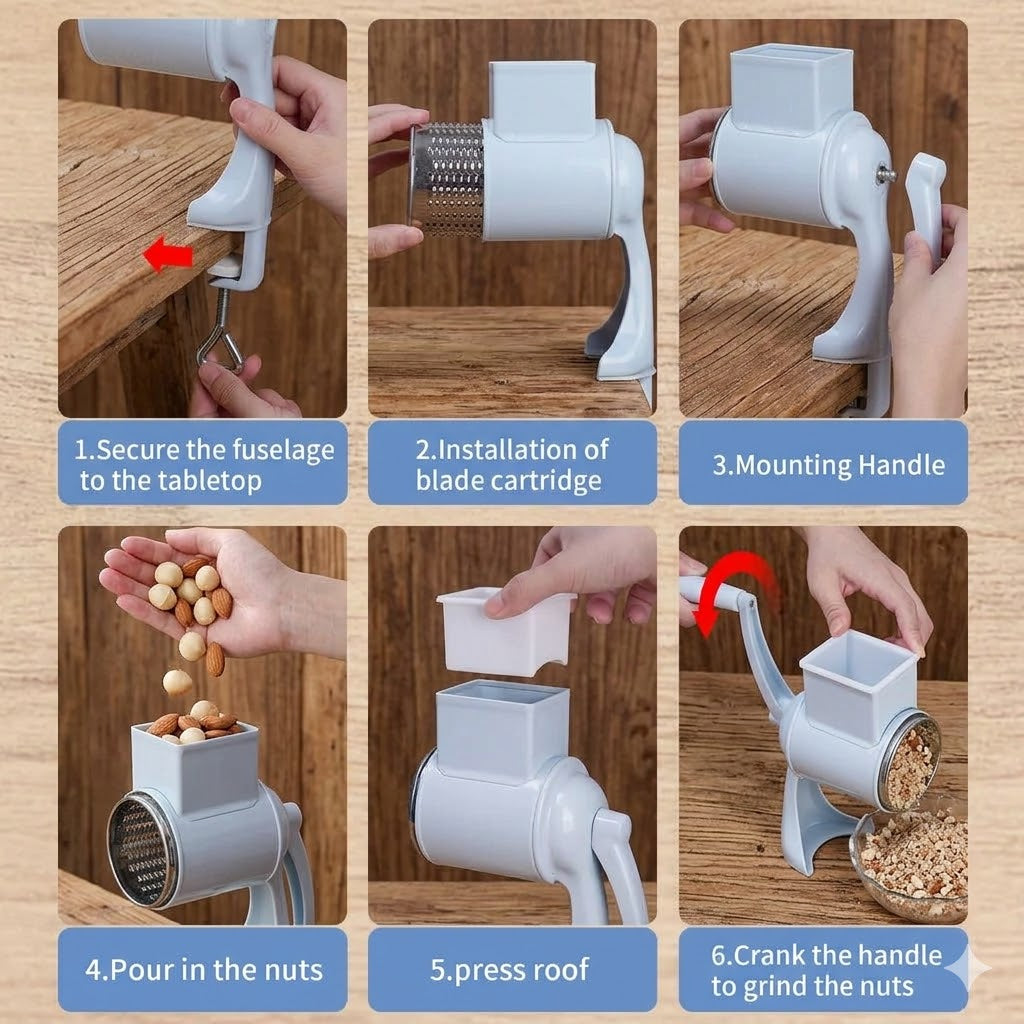 1.Secure the fuselage to the tabletop

2.Installation of blade cartridge

3.Mounting Handle

4.Pour in the nuts

5.press roof

6.Crank the handle to grind the nuts